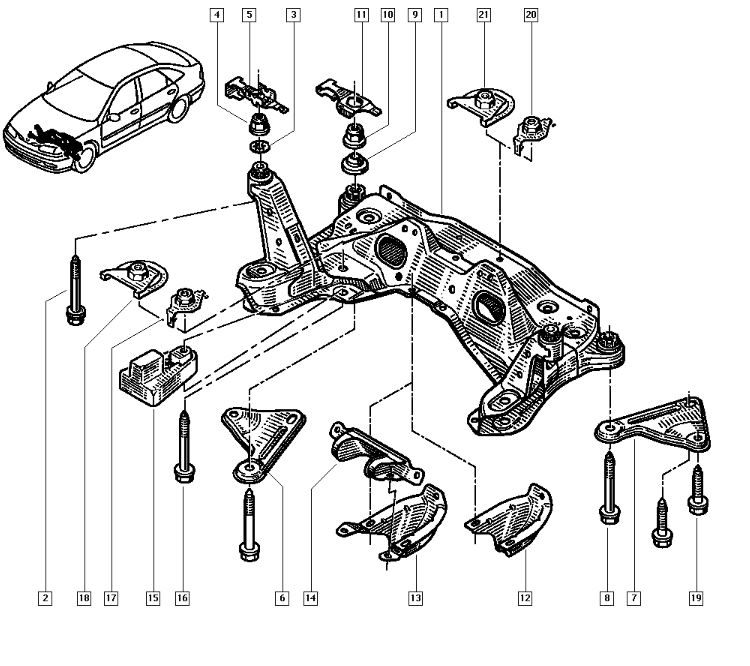 4 5 3 11 10 9 1 21 20

2 18 17 15 16 6 14 13 12 8 7 19